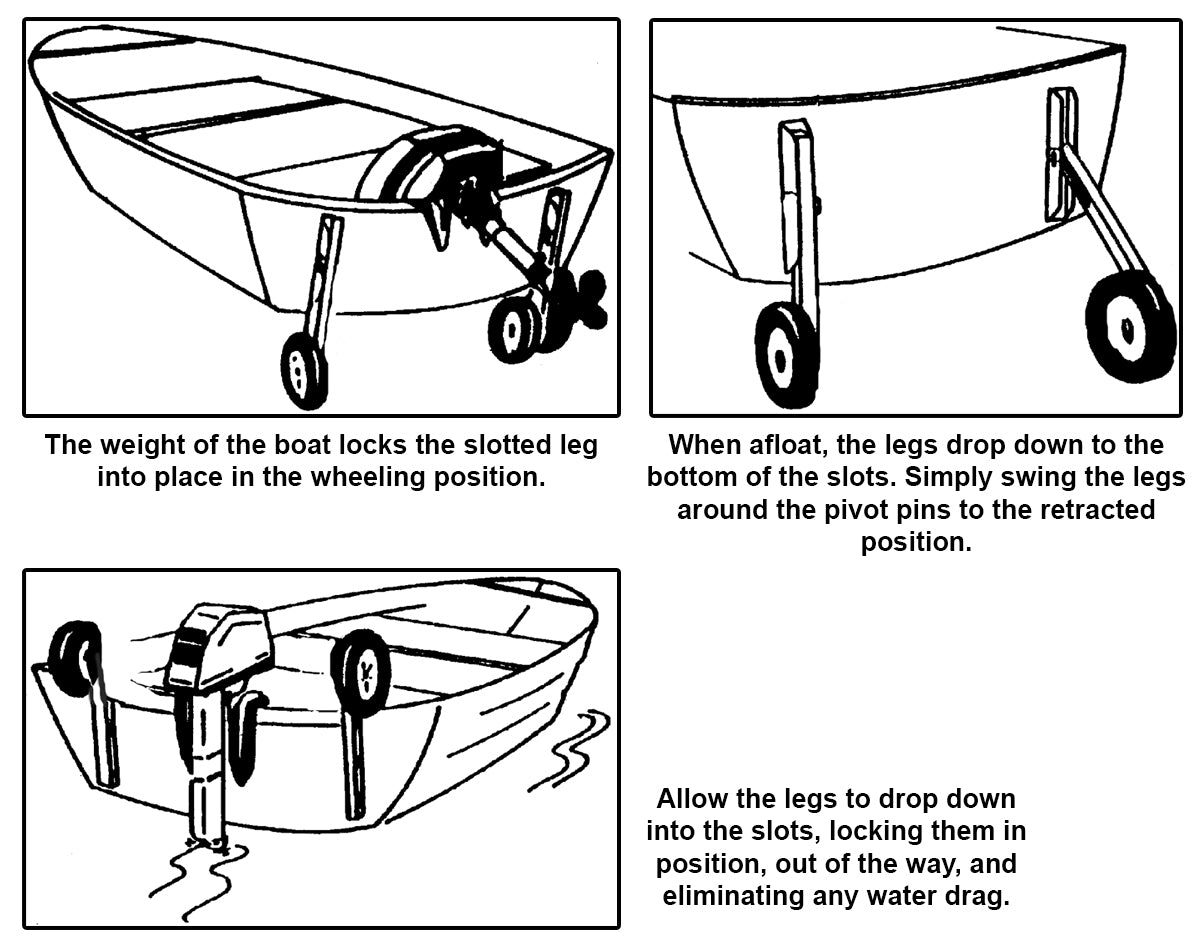 The weight of the boat locks the slotted leg into place in the wheeling position.

When afloat, the legs drop down to the bottom of the slots. Simply swing the legs around the pivot pins to the retracted position.

Allow the legs to drop down into the slots, locking them in position, out of the way, and eliminating any water drag.