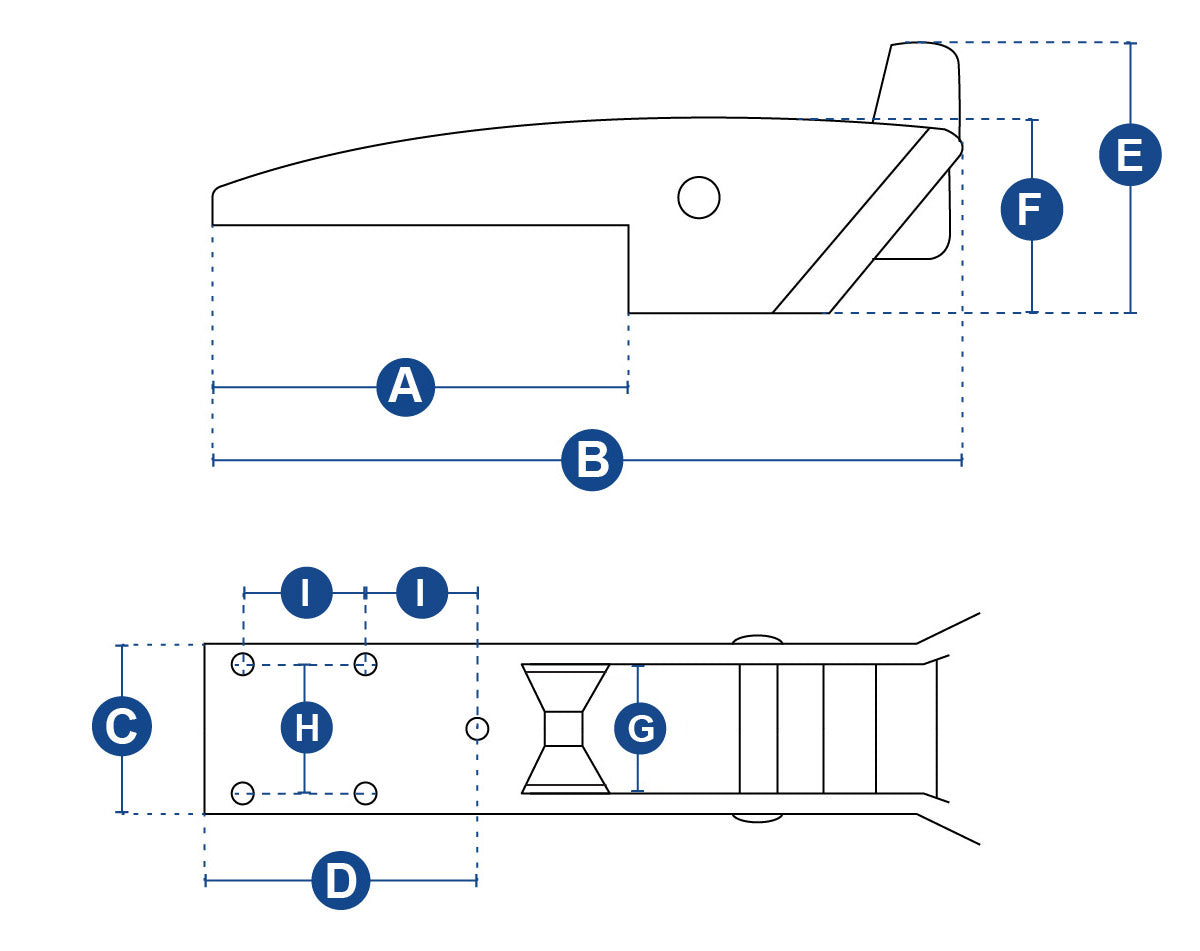 E
F
A
B
I
I
C
H
G
D