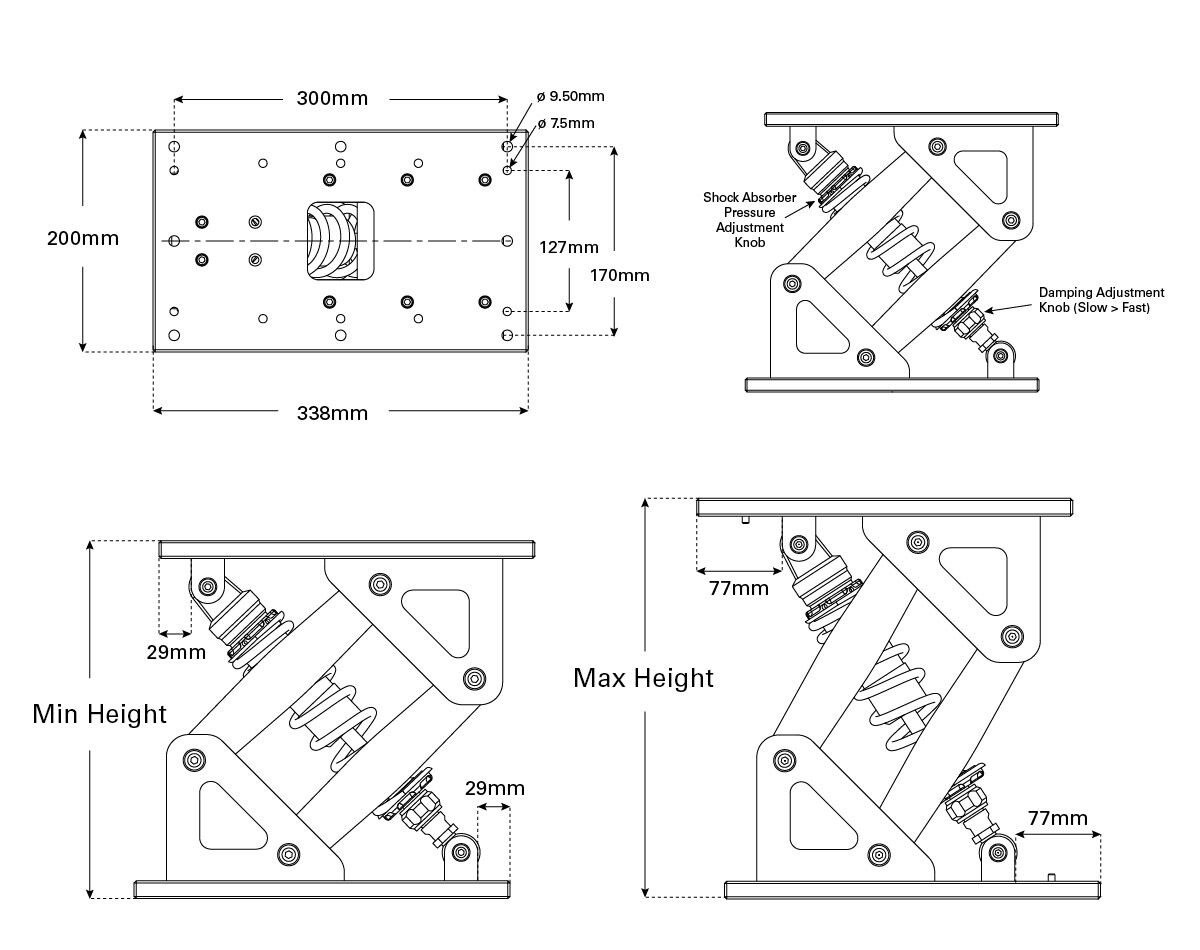 300mm

ø 9.50mm

ø 7.5mm

200mm

127mm

170mm

338mm

Shock Absorber Pressure Adjustment Knob

Damping Adjustment Knob (Slow > Fast)

29mm

Min Height

29mm

77mm

Max Height

77mm