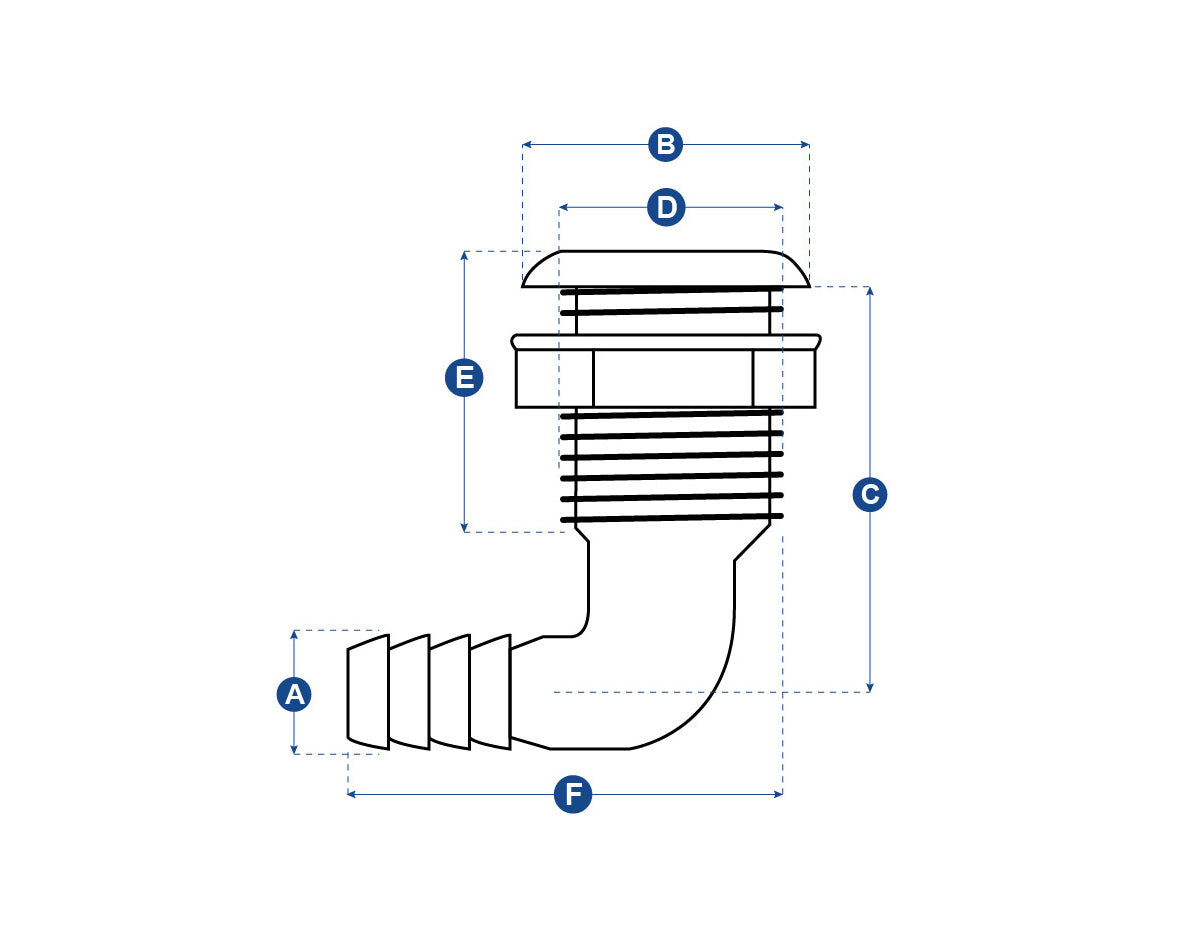 B
D
E
C
A
F