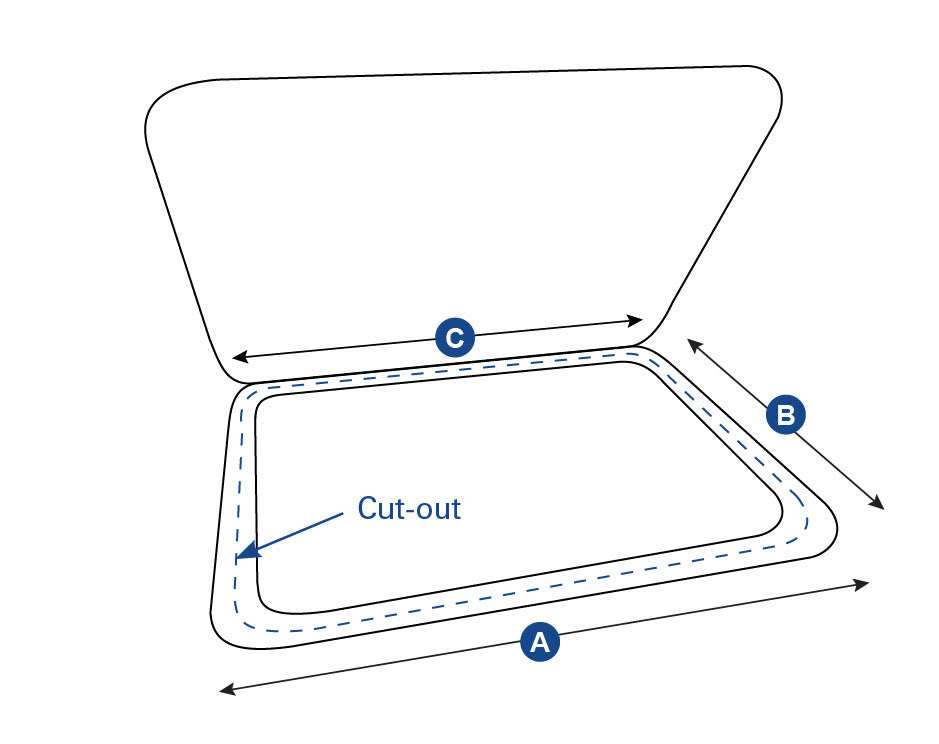 C
B
Cut-out
A