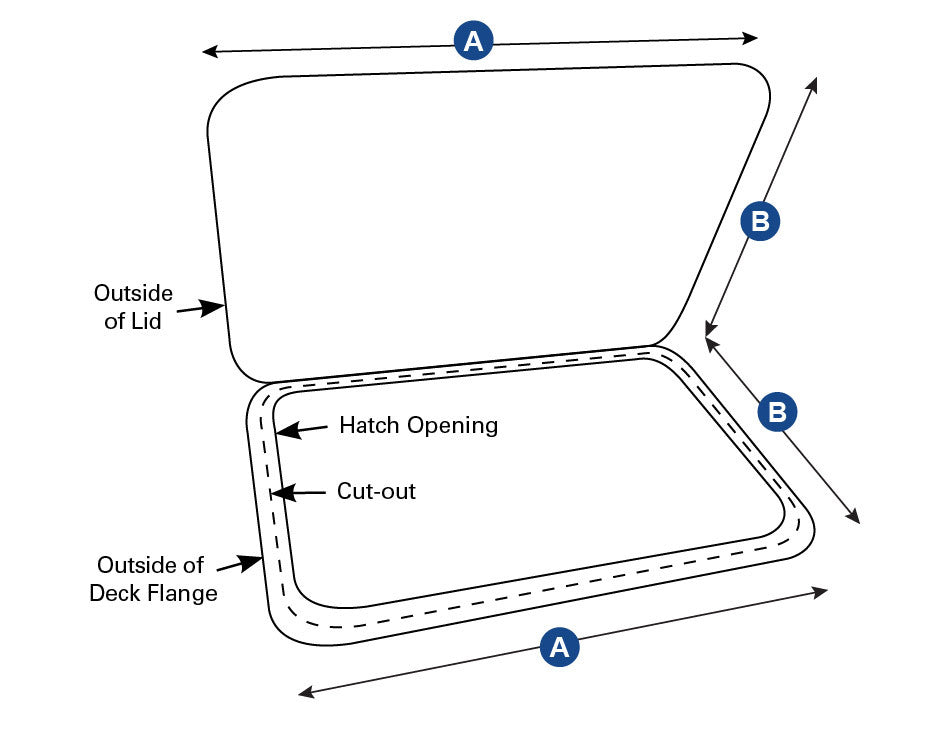 A

B

Outside of Lid

B

Hatch Opening

Cut-out

Outside of Deck Flange

A