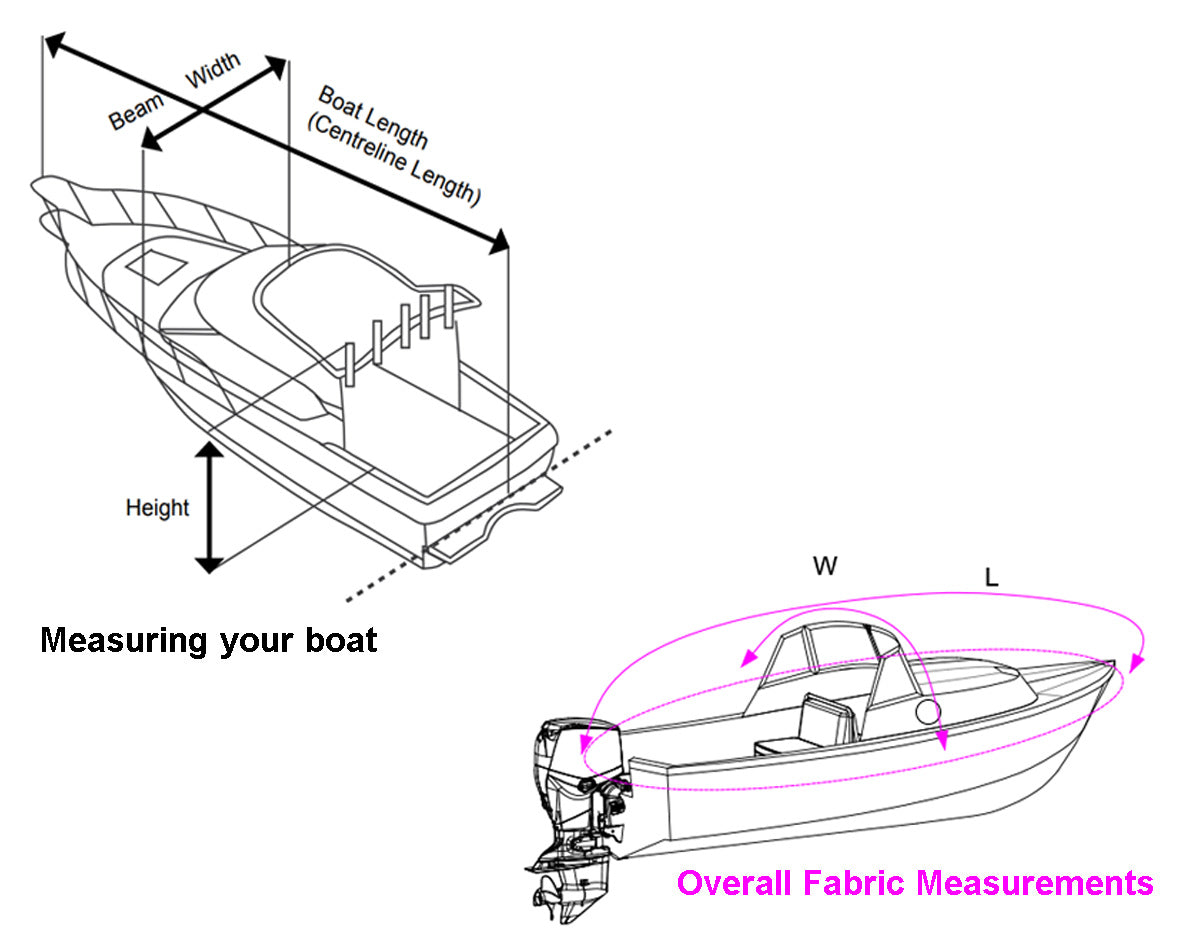 Beam Width

Boat Length (Centreline Length)

Height

Measuring your boat

W

L

Overall Fabric Measurements