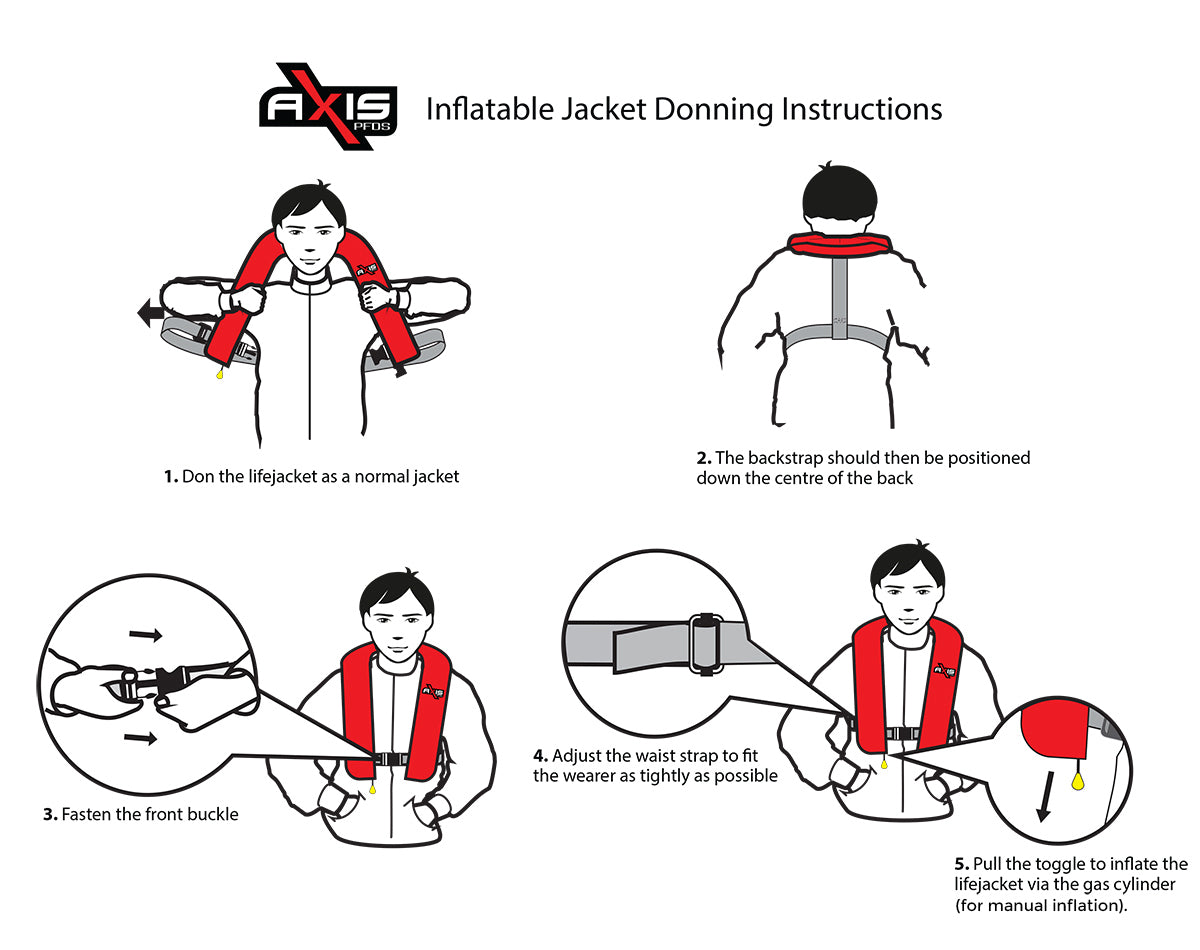 AXIS PFDS

Inflatable Jacket Donning Instructions

1. Don the lifejacket as a normal jacket

2. The backstrap should then be positioned down the centre of the back

3. Fasten the front buckle

4. Adjust the waist strap to fit the wearer as tightly as possible

5. Pull the toggle to inflate the lifejacket via the gas cylinder (for manual inflation).