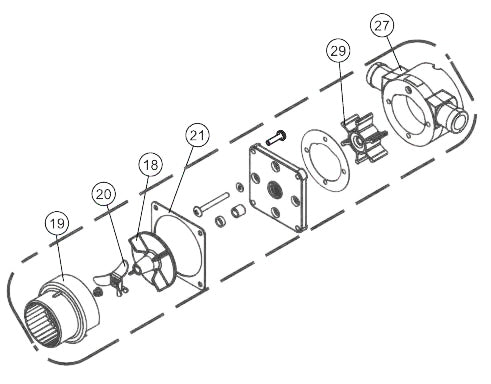 27
29
21
18
20
19